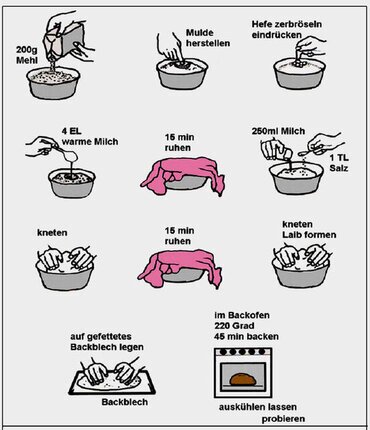 200g
Mehl

Mulde
herstellen

Hefe zerbröseln
eindrücken

4 EL
warme Milch

15 min
ruhen

250ml Milch

1 TL
Salz

kneten

15 min
ruhen

kneten
Laib formen

auf gefettetes
Backblech legen

Backblech

im Backofen
220 Grad
45 min backen

auskühlen lassen
probieren